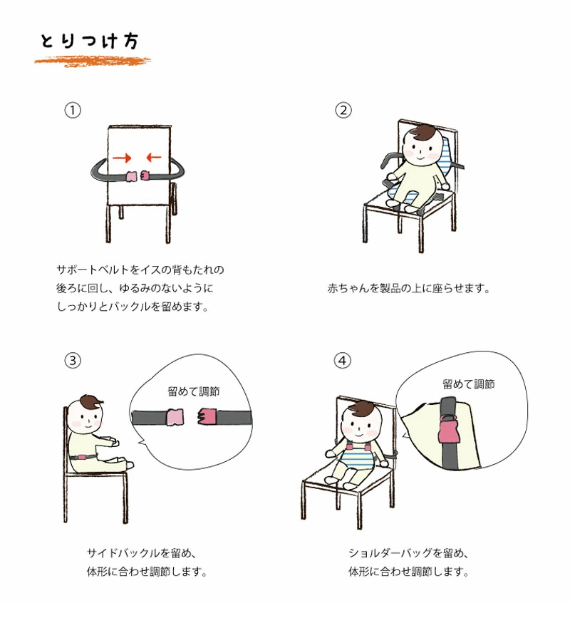 とりつけ方

①

サポートベルトをイスの背もたれの後ろに回し、ゆるみのないようにしっかりとバックルを留めます。

②

赤ちゃんを製品の上に座らせます。

③

留めて調節

サイドバックルを留め、体形に合わせ調節します。

④

留めて調節

ショルダーバッグを留め、体形に合わせ調節します。